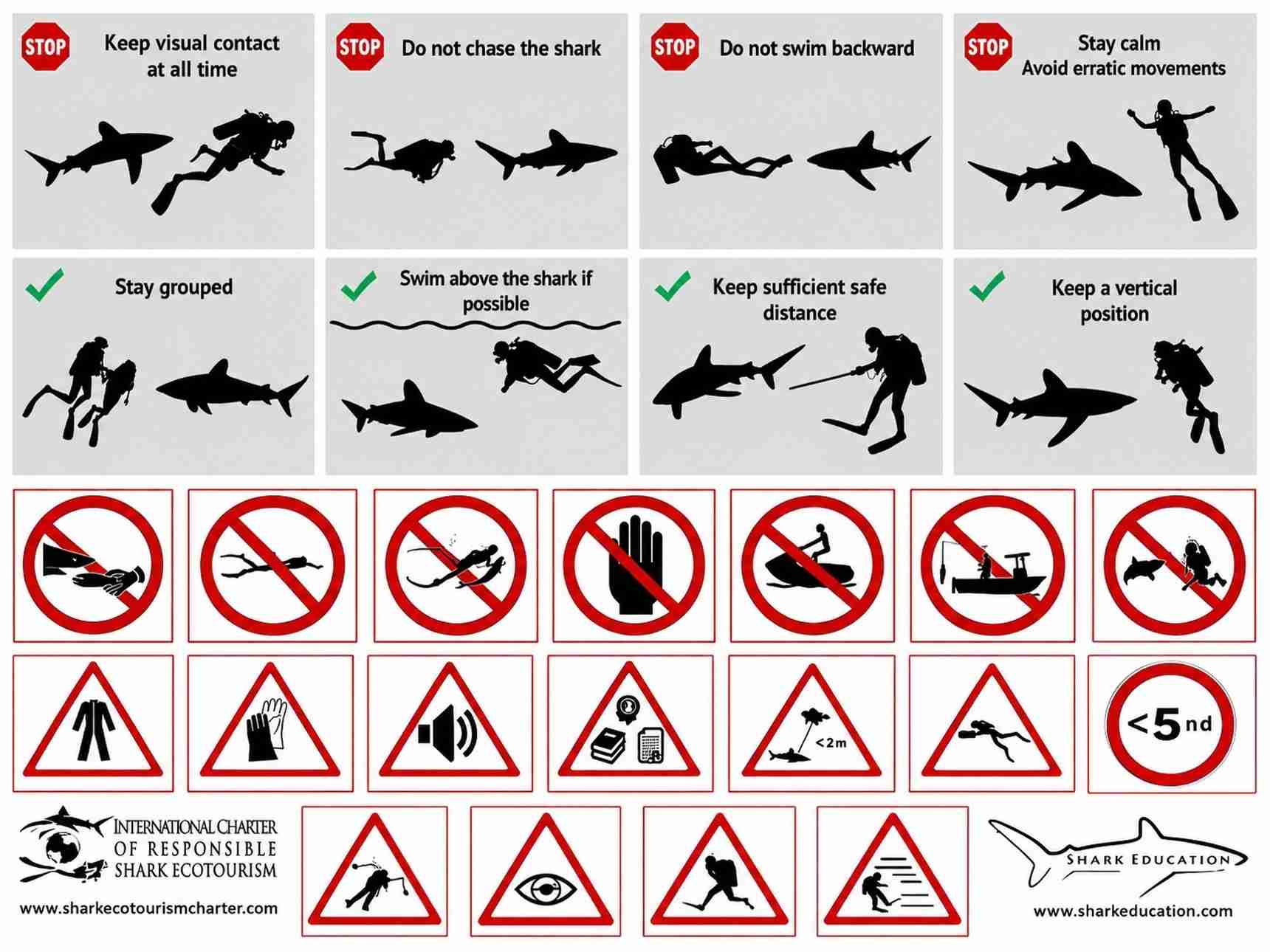 STOP Keep visual contact at all time

STOP Do not chase the shark

STOP Do not swim backward

STOP Stay calm Avoid erratic movements

Stay grouped

Swim above the shark if possible

Keep sufficient safe distance

Keep a vertical position

<2m

<5nd

INTERNATIONAL CHARTER OF RESPONSIBLE SHARK ECOTOURISM
www.sharkecotourismcharter.com

SHARK EDUCATION
www.sharkeducation.com